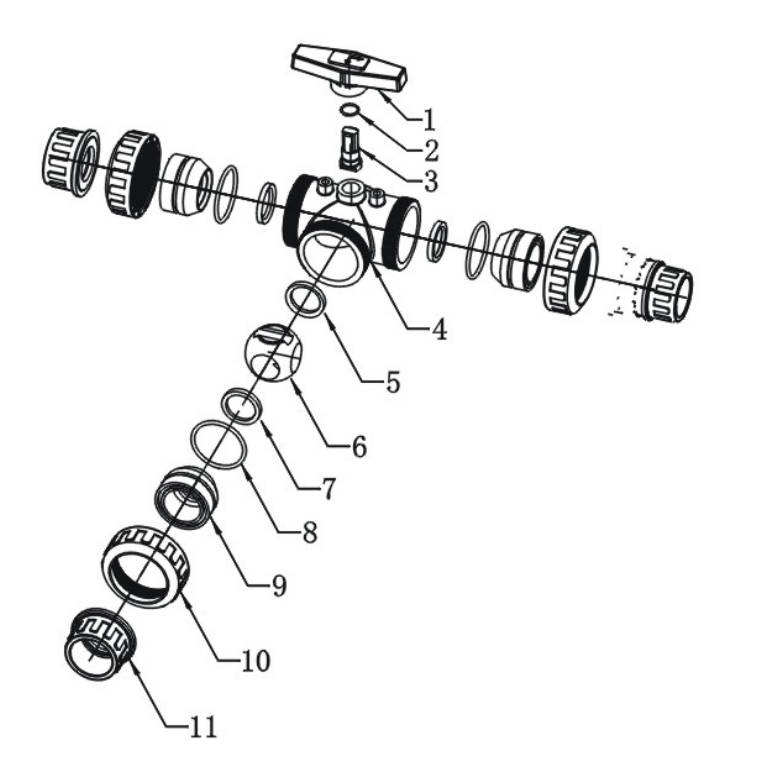 1
2
3
4
5
6
7
8
9
10
11